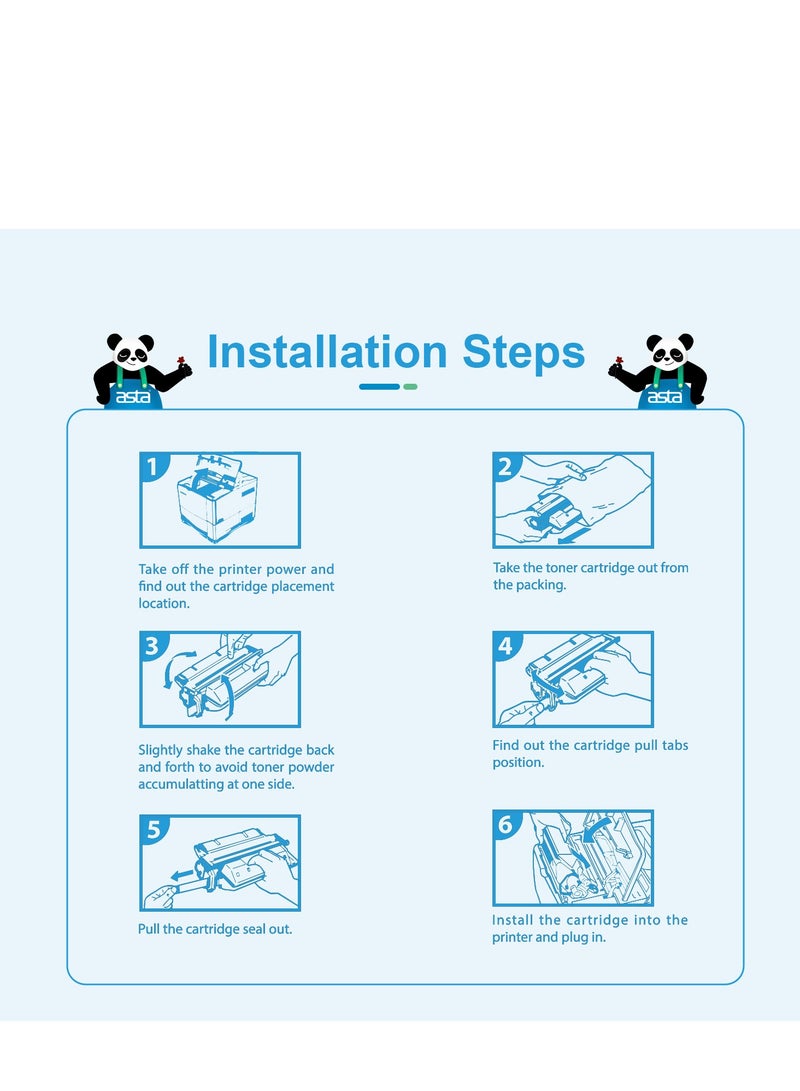 asta

Installation Steps

asta

1

Take off the printer power and find out the cartridge placement location.

2

Take the toner cartridge out from the packing.

3

Slightly shake the cartridge back and forth to avoid toner powder accumulatting at one side.

4

Find out the cartridge pull tabs position.

5

Pull the cartridge seal out.

6

Install the cartridge into the printer and plug in.